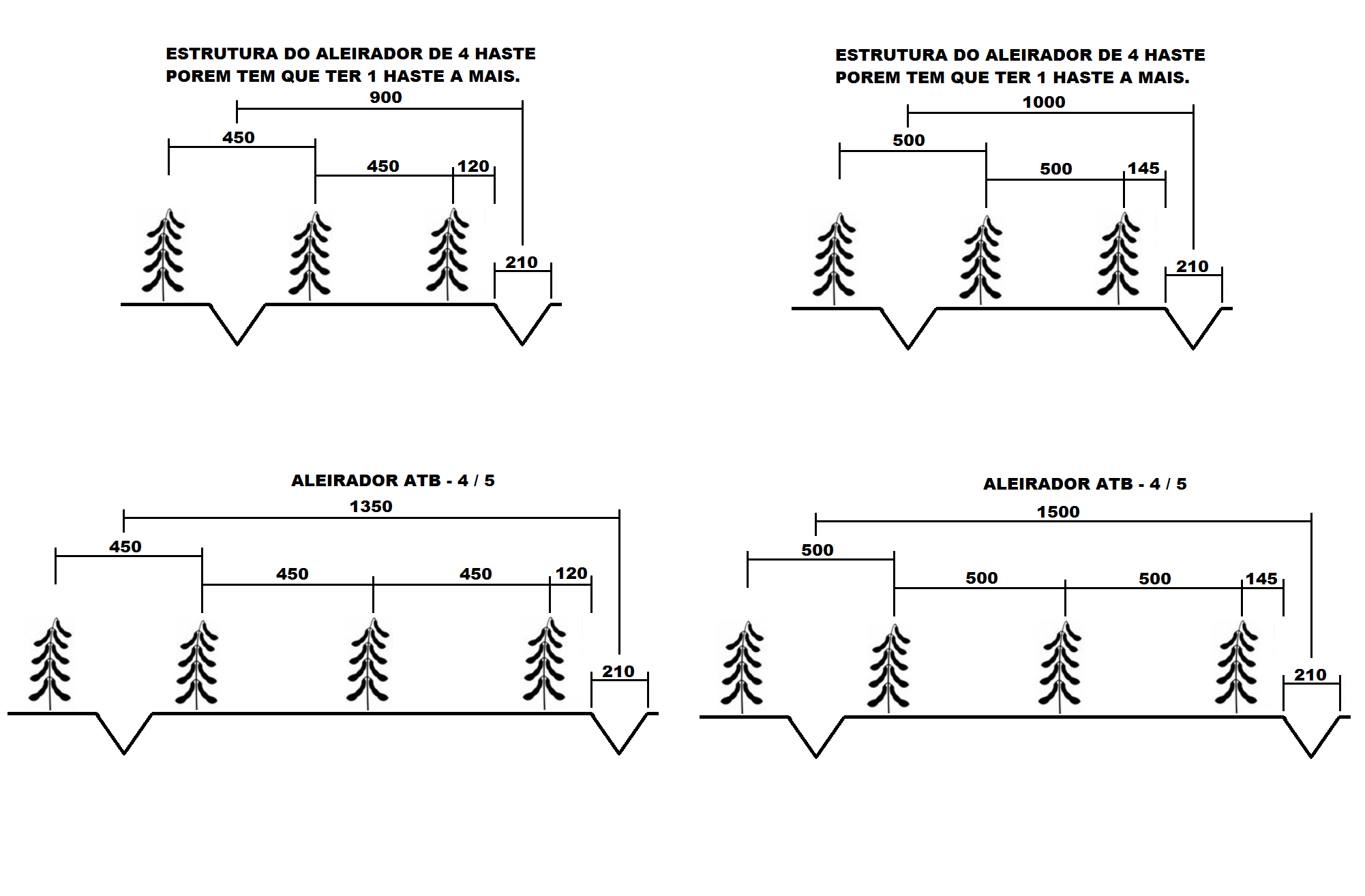 ESTRUTURA DO ALEIRADOR DE 4 HASTE
POREM TEM QUE TER 1 HASTE A MAIS.

900
450
450
120
210

ESTRUTURA DO ALEIRADOR DE 4 HASTE
POREM TEM QUE TER 1 HASTE A MAIS.

1000
500
500
145
210

ALEIRADOR ATB - 4 / 5

1350
450
450
450
120
210

ALEIRADOR ATB - 4 / 5

1500
500
500
500
145
210